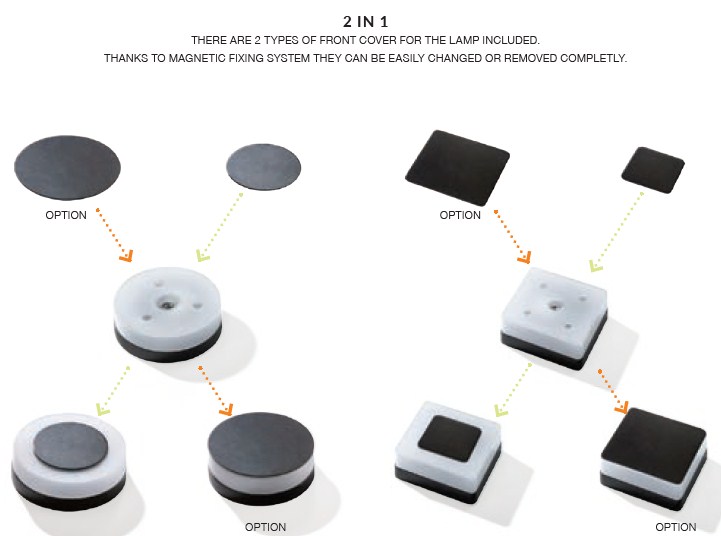 2 IN 1

THERE ARE 2 TYPES OF FRONT COVER FOR THE LAMP INCLUDED.
THANKS TO MAGNETIC FIXING SYSTEM THEY CAN BE EASILY CHANGED OR REMOVED COMPLETLY.

OPTION

OPTION

OPTION

OPTION